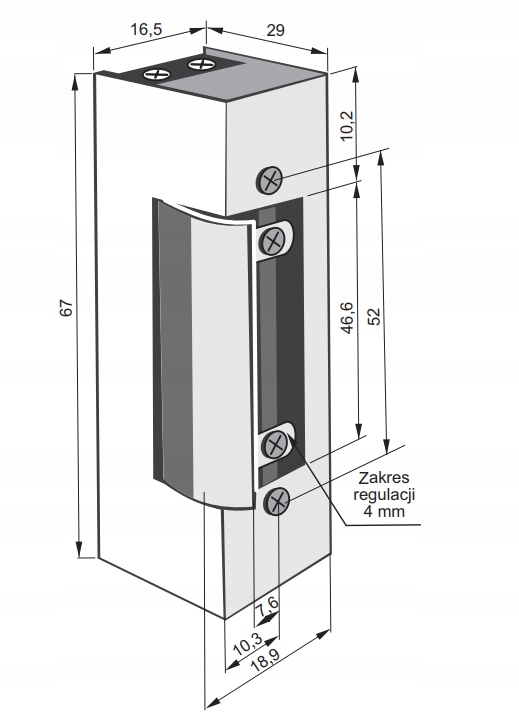 16,5
29
10,2
67
46,6
52
Zakres regulacji 4 mm
7,6
10,3
18,9